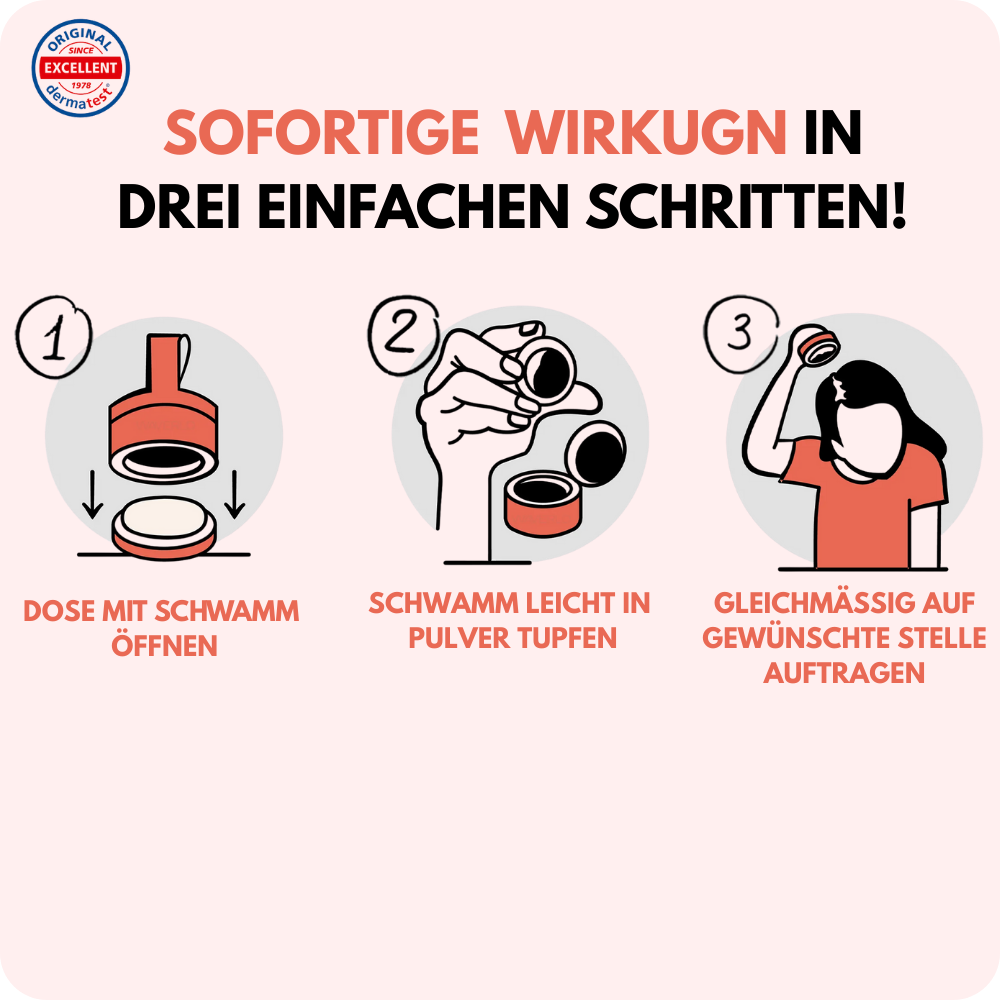 ORIGINAL
SINCE
EXCELLENT
1978
dermatest®

SOFORTIGE WIRKUGN IN DREI EINFACHEN SCHRITTEN!

1

DOSE MIT SCHWAMM ÖFFNEN

2

SCHWAMM LEICHT IN PULVER TUPFEN

3

GLEICHMÄSSIG AUF GEWÜNSCHTE STELLE AUFTRAGEN